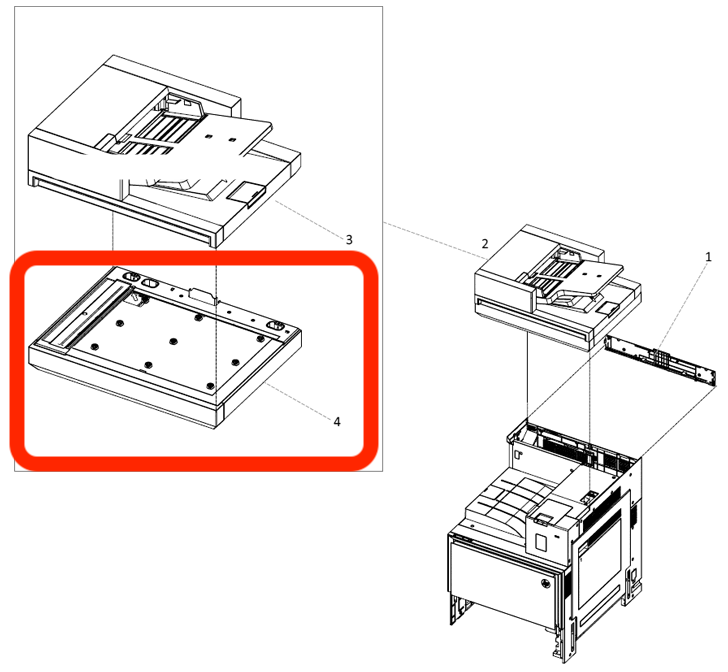 3
2
1
4